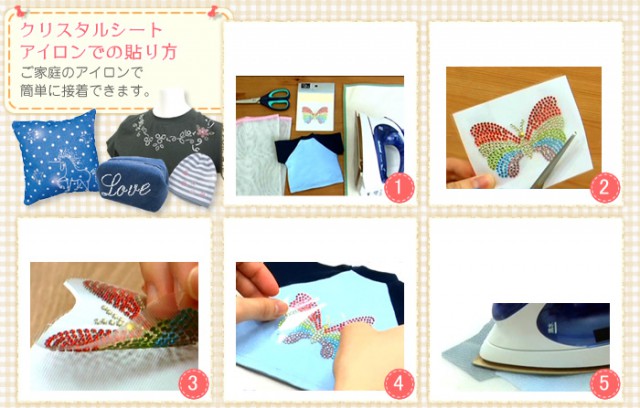 クリスタルシート
アイロンでの貼り方
ご家庭のアイロンで
簡単に接着できます。

Love

1

2

3

4

5